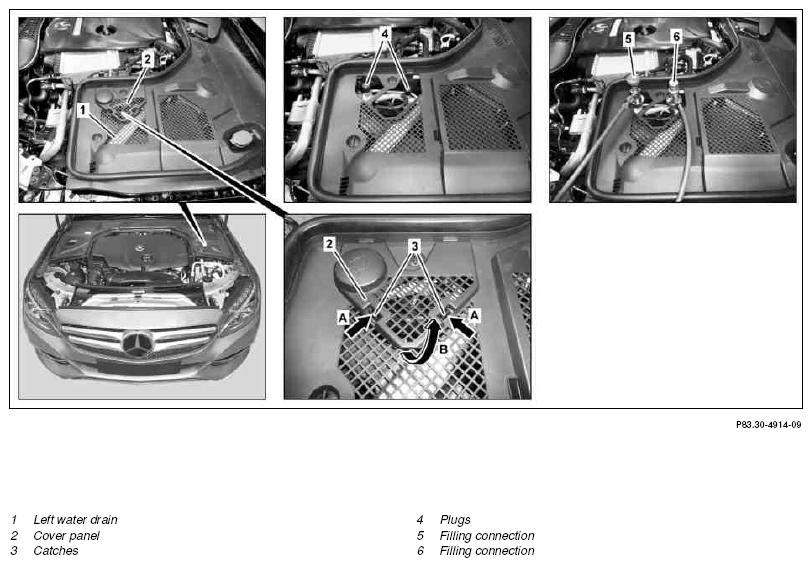 2
1
4
5
6
2
3
A
A
B

P83.30-4914-09

1 Left water drain
2 Cover panel
3 Catches

4 Plugs
5 Filling connection
6 Filling connection