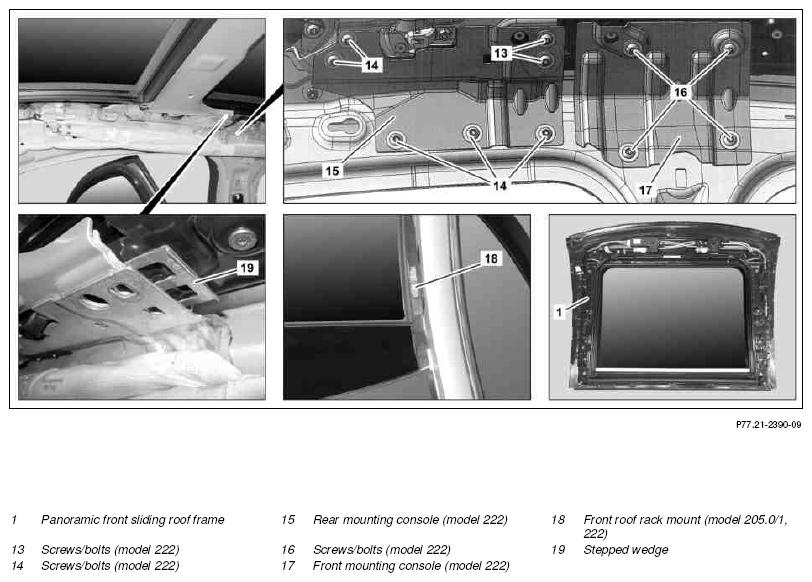 14

13

16

15

14

17

19

18

1

P77.21-2390-09

1 Panoramic front sliding roof frame
13 Screws/bolts (model 222)
14 Screws/bolts (model 222)

15 Rear mounting console (model 222)
16 Screws/bolts (model 222)
17 Front mounting console (model 222)

18 Front roof rack mount (model 205.0/1, 222)
19 Stepped wedge