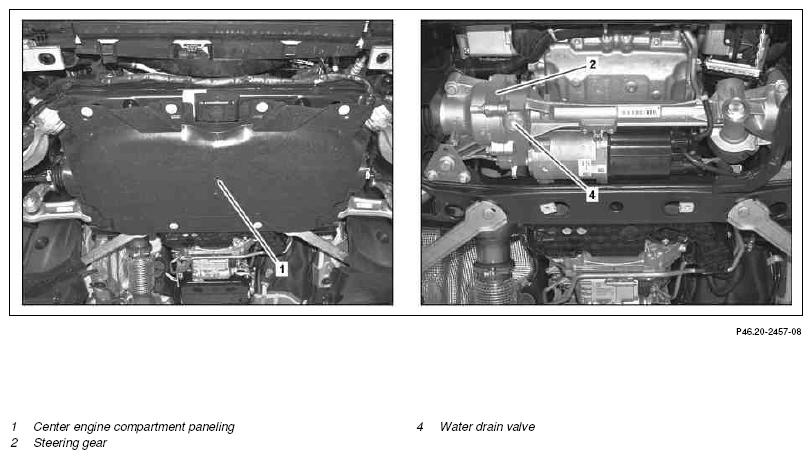 1

2

4

P46.20-2457-08

1 Center engine compartment paneling
2 Steering gear

4 Water drain valve