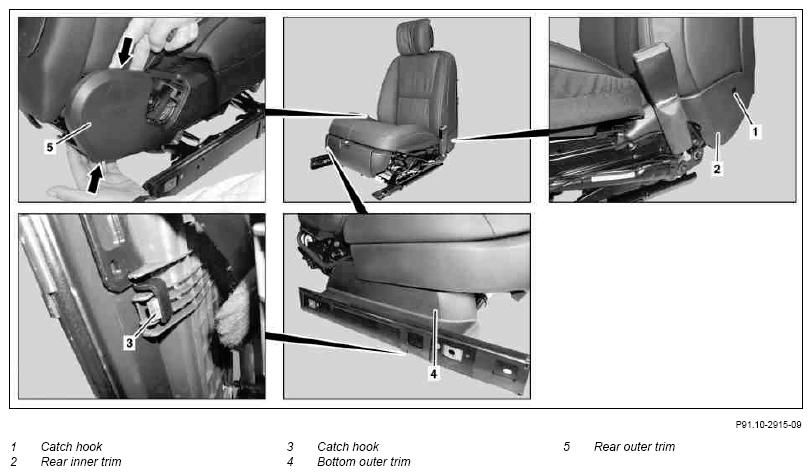 5

1

2

3

4

P91.10-2915-09

1 Catch hook
2 Rear inner trim

3 Catch hook
4 Bottom outer trim

5 Rear outer trim