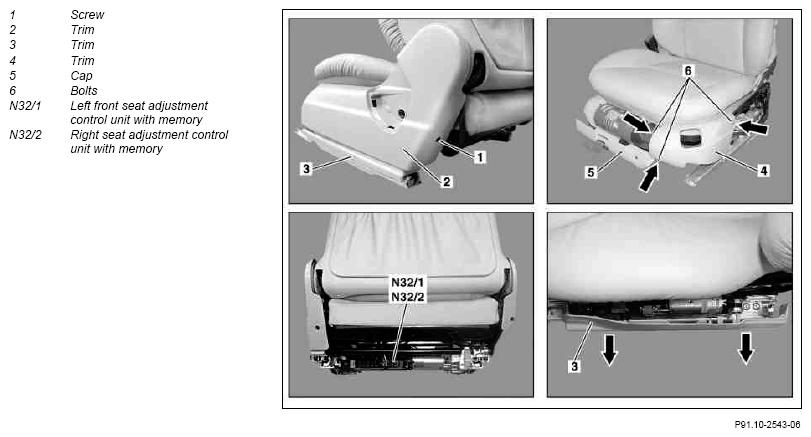 | | |
|---|---|
| 1 | Screw |
| 2 | Trim |
| 3 | Trim |
| 4 | Trim |
| 5 | Cap |
| 6 | Bolts |
| N32/1 | Left front seat adjustment control unit with memory |
| N32/2 | Right seat adjustment control unit with memory |

3
2
1

6
5
4

N32/1
N32/2

3

P91.10-2543-06