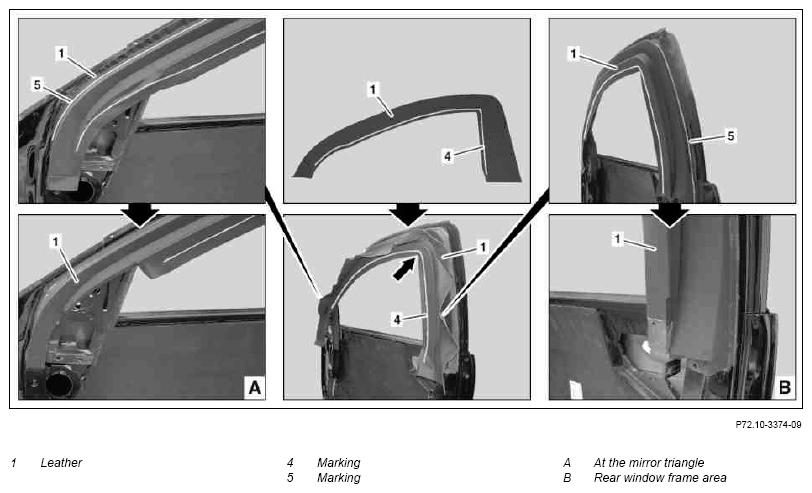 1
5
1
A
1
4
1
4
1
5
1
B

P72.10-3374-09

1 Leather

4 Marking
5 Marking

A At the mirror triangle
B Rear window frame area