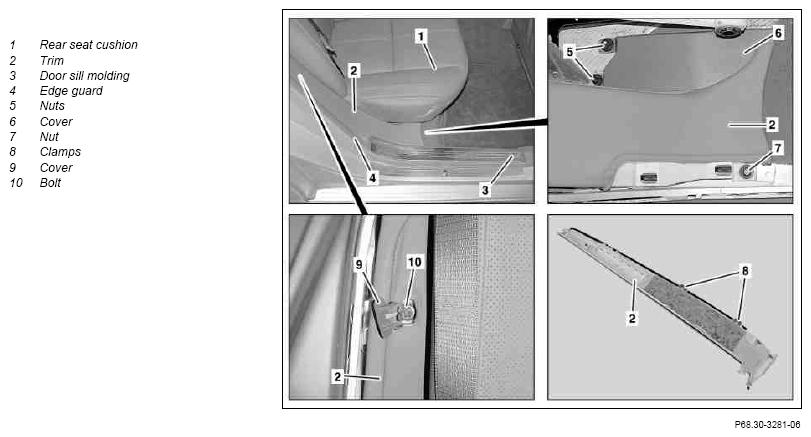 1 Rear seat cushion
2 Trim
3 Door sill molding
4 Edge guard
5 Nuts
6 Cover
7 Nut
8 Clamps
9 Cover
10 Bolt

1
2
4
3
5
6
2
7
9
10
2
8
2

P68.30-3281-06