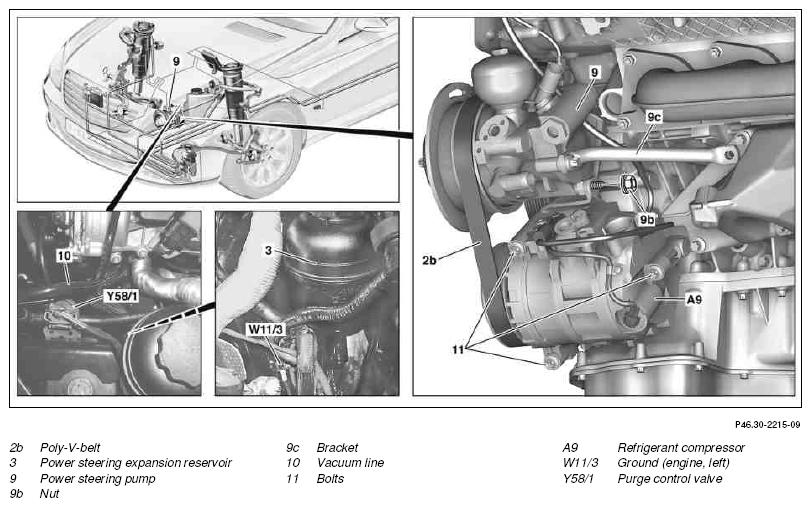 9

10

Y58/1

3

W11/3

9

9c

9b

2b

A9

11

P46.30-2215-09

2b Poly-V-belt
3 Power steering expansion reservoir
9 Power steering pump
9b Nut

9c Bracket
10 Vacuum line
11 Bolts

A9 Refrigerant compressor
W11/3 Ground (engine, left)
Y58/1 Purge control valve