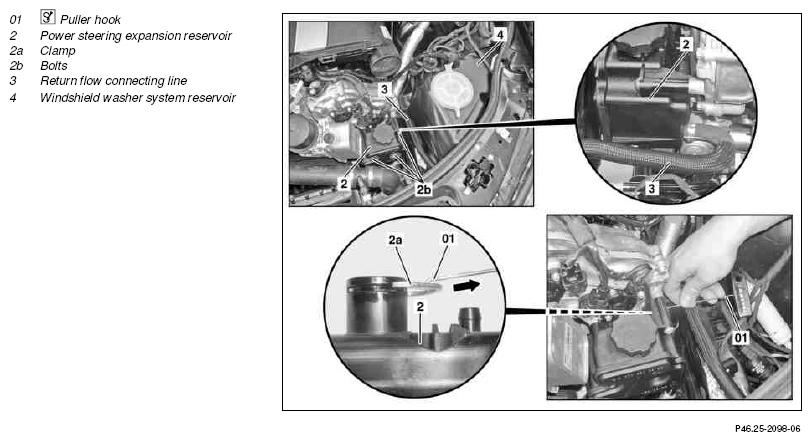 01 Puller hook
2 Power steering expansion reservoir
2a Clamp
2b Bolts
3 Return flow connecting line
4 Windshield washer system reservoir

4
3
2
2b
2
3
2a
01
2
01

P46.25-2098-06