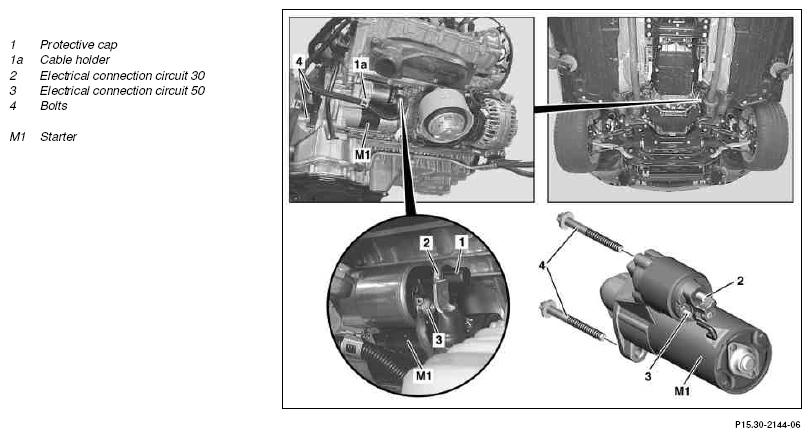 1 Protective cap
1a Cable holder
2 Electrical connection circuit 30
3 Electrical connection circuit 50
4 Bolts

M1 Starter

4
1a
M1
2
1
3
M1
4
2
3
M1

P15.30-2144-06