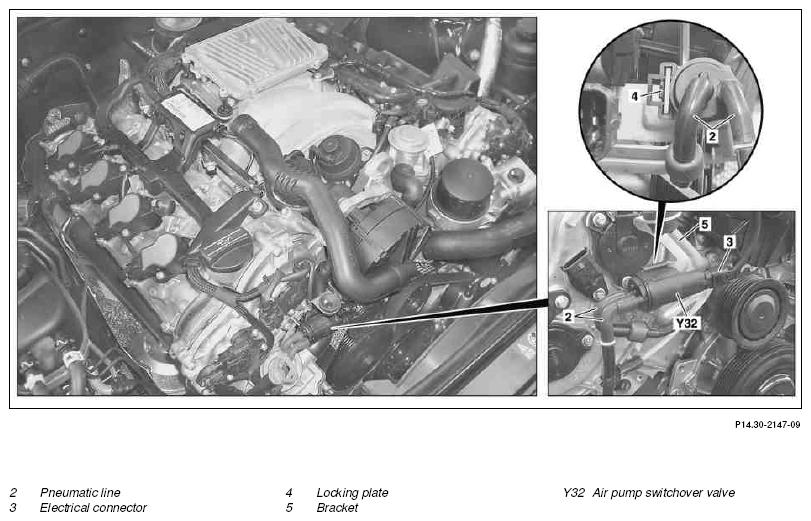 4
2
5
3
2
Y32

P14.30-2147-09

2 Pneumatic line
3 Electrical connector

4 Locking plate
5 Bracket

Y32 Air pump switchover valve