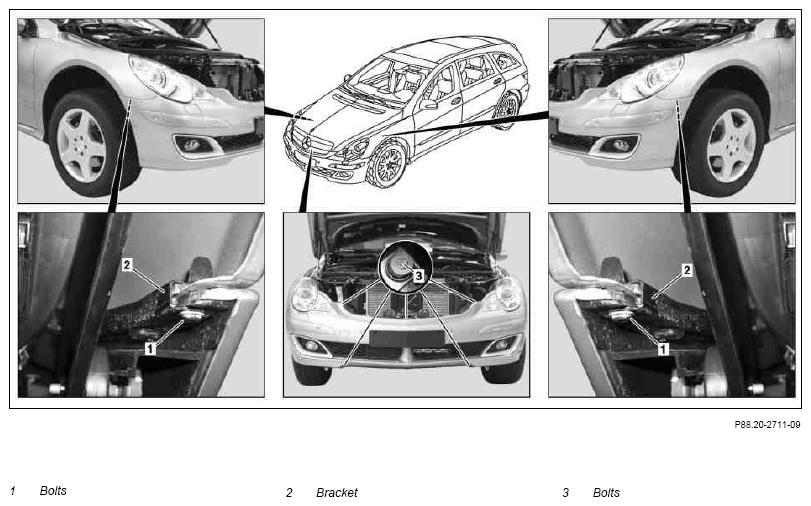 2

1

3

2

1

P88.20-2711-09

1 Bolts

2 Bracket

3 Bolts