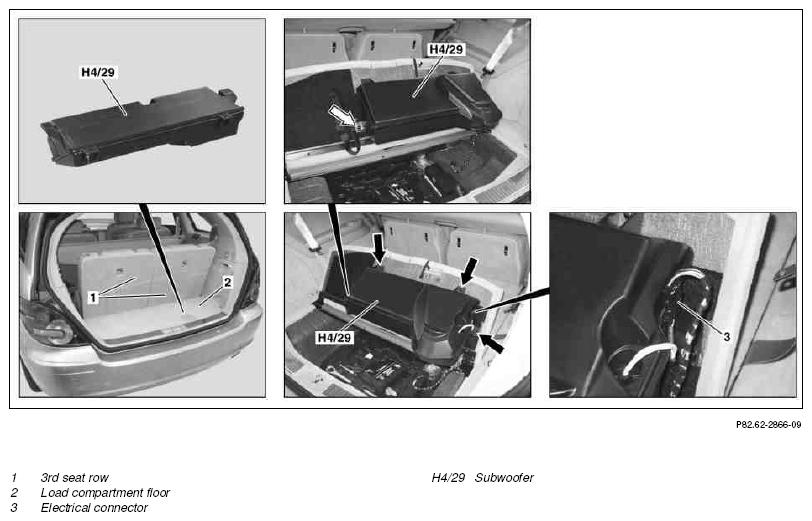 H4/29

H4/29

1

2

H4/29

3

P82.62-2866-09

1 3rd seat row
2 Load compartment floor
3 Electrical connector

H4/29 Subwoofer