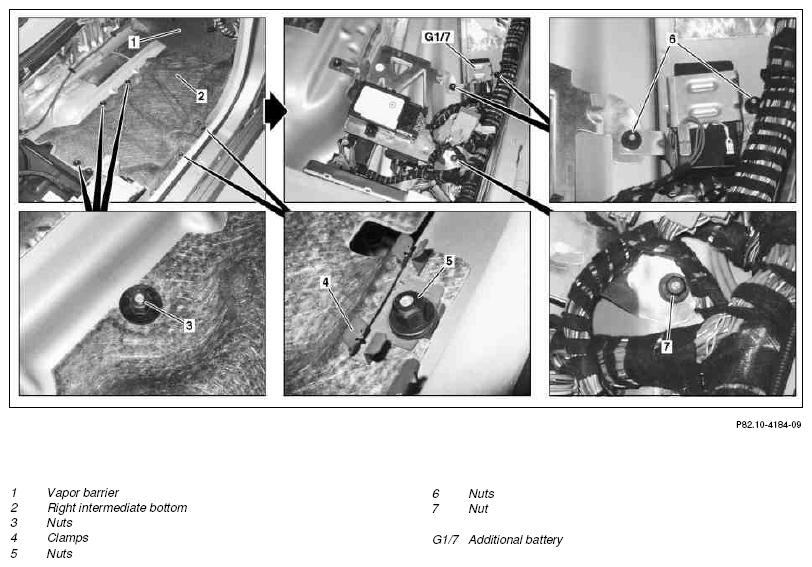 1
2
G1/7
6
3
4
5
7

P82.10-4184-09

1 Vapor barrier
2 Right intermediate bottom
3 Nuts
4 Clamps
5 Nuts

6 Nuts
7 Nut

G1/7 Additional battery