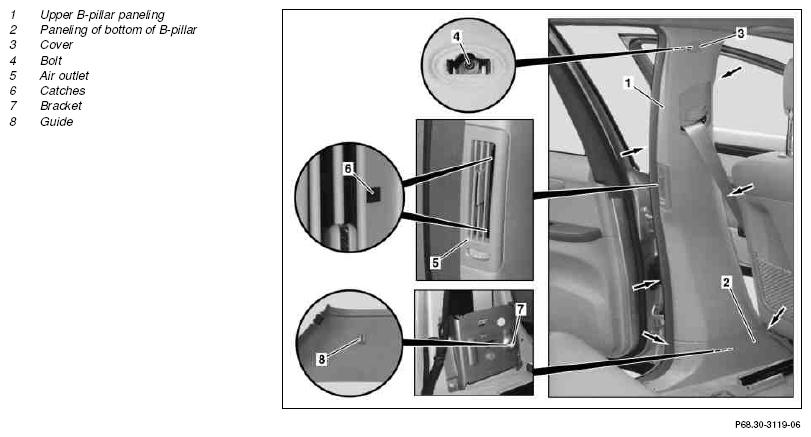 1 Upper B-pillar paneling
2 Paneling of bottom of B-pillar
3 Cover
4 Bolt
5 Air outlet
6 Catches
7 Bracket
8 Guide

4
3
1
6
5
2
7
8

P68.30-3119-06