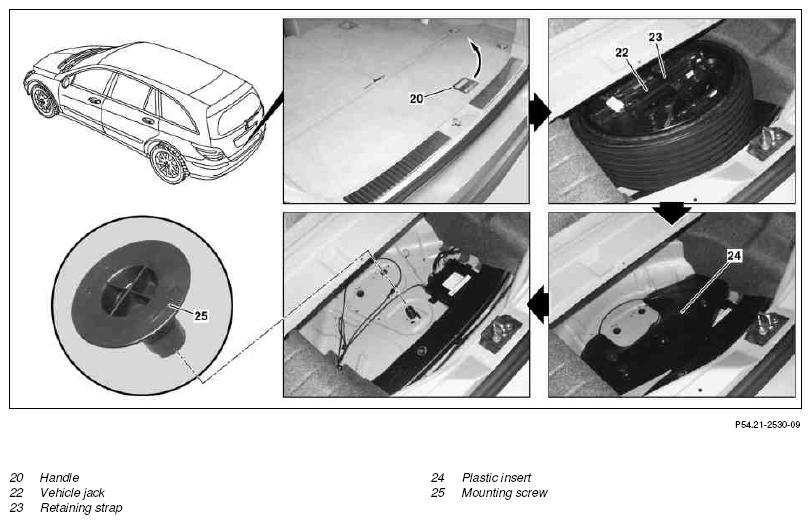 20
23
22
24
25
P54.21-2530-09

20 Handle
22 Vehicle jack
23 Retaining strap

24 Plastic insert
25 Mounting screw