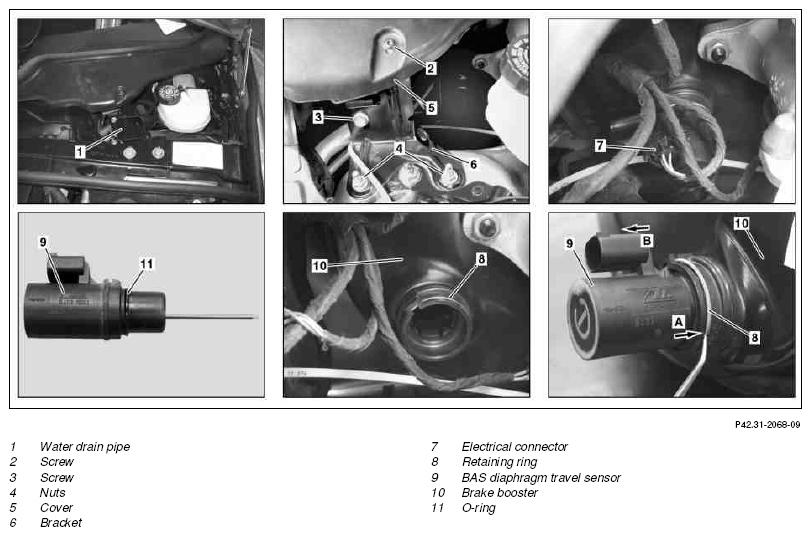 1
2
5
3
4
6
7
9
11
10
8
9
B
10
A
8

P42.31-2068-09

1 Water drain pipe
2 Screw
3 Screw
4 Nuts
5 Cover
6 Bracket

7 Electrical connector
8 Retaining ring
9 BAS diaphragm travel sensor
10 Brake booster
11 O-ring