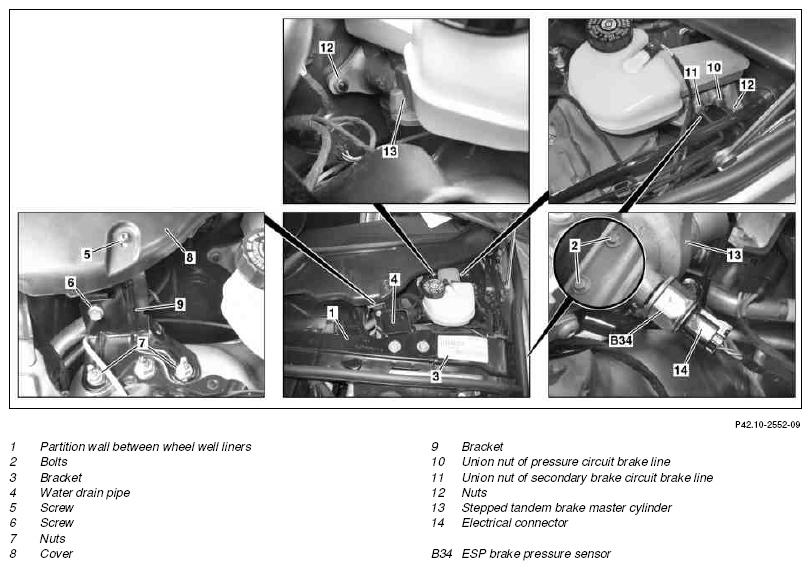 12

13

11 10 12

5 8

6

9

7

4

1

3

2

13

B34

14

P42.10-2552-09

1 Partition wall between wheel well liners
2 Bolts
3 Bracket
4 Water drain pipe
5 Screw
6 Screw
7 Nuts
8 Cover

9 Bracket
10 Union nut of pressure circuit brake line
11 Union nut of secondary brake circuit brake line
12 Nuts
13 Stepped tandem brake master cylinder
14 Electrical connector

B34 ESP brake pressure sensor