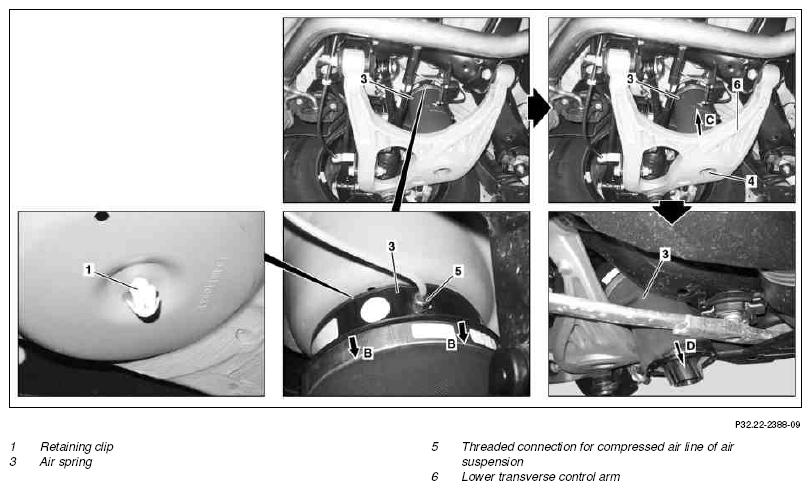 3

3

6

C

4

1

3

5

B

B

3

D

P32.22-2388-09

1 Retaining clip
3 Air spring

5 Threaded connection for compressed air line of air suspension
6 Lower transverse control arm