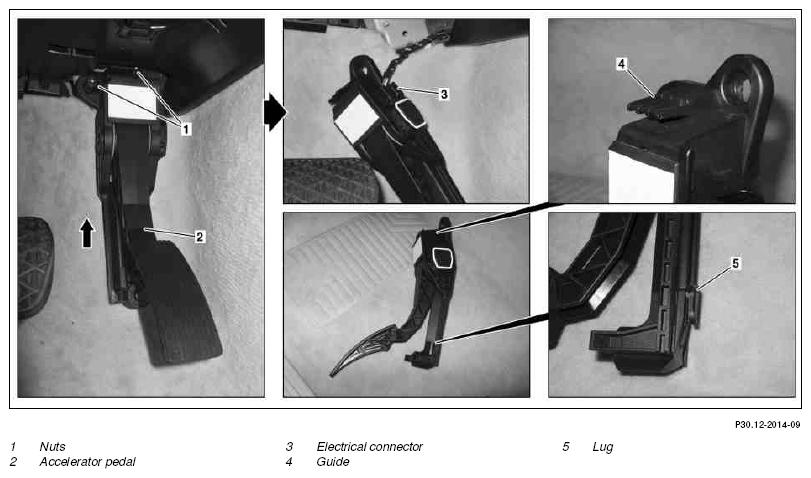 1
2
3
4
5

P30.12-2014-09

1 Nuts
2 Accelerator pedal

3 Electrical connector
4 Guide

5 Lug