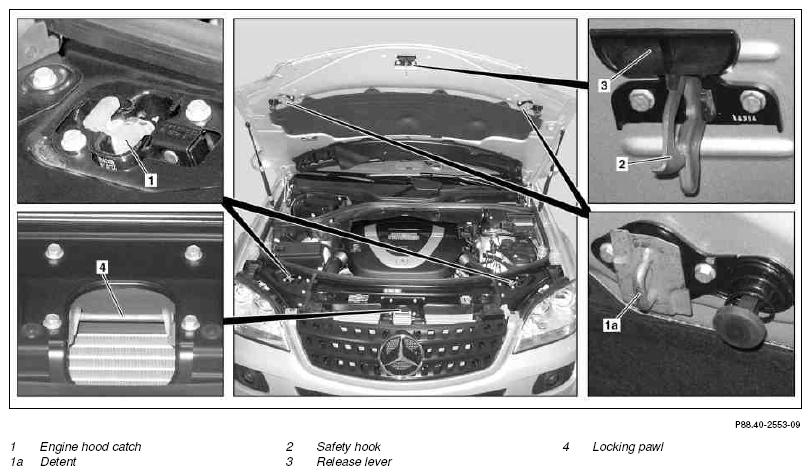 1

4

3

2

1a

P88.40-2553-09

1 Engine hood catch
1a Detent

2 Safety hook
3 Release lever

4 Locking pawl