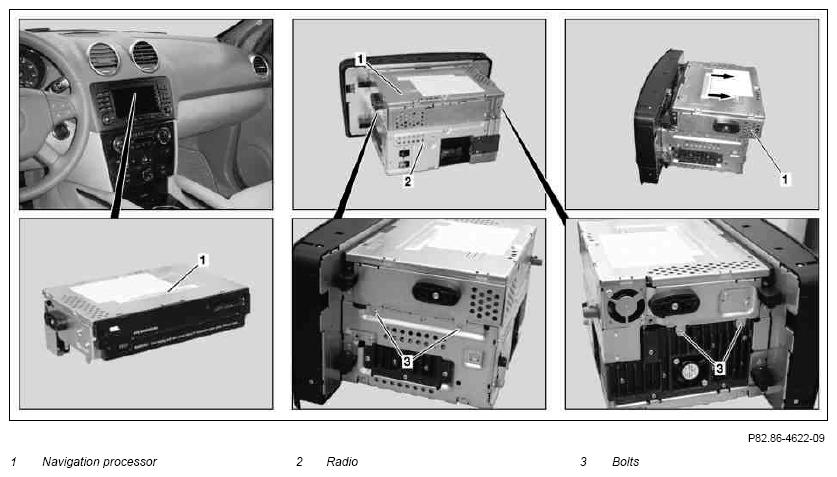 1

2

1

1

3

3

P82.86-4622-09

1 Navigation processor

2 Radio

3 Bolts