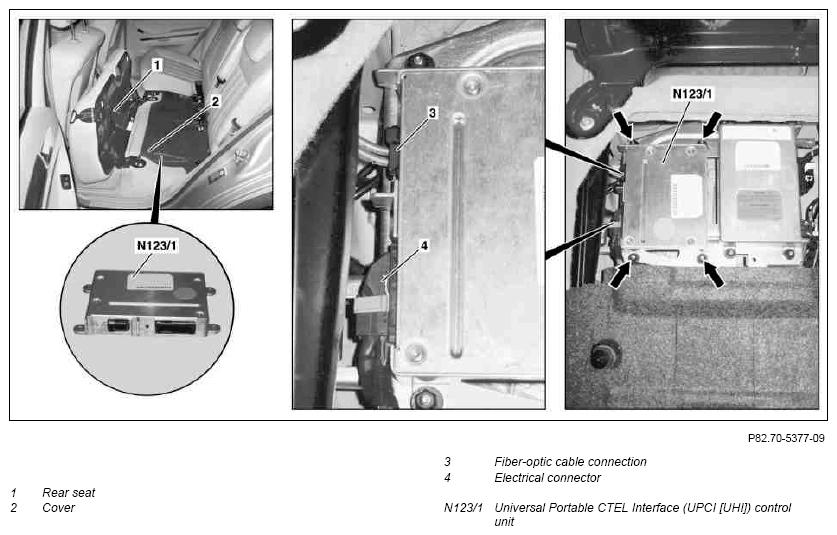 1
2
N123/1

3

4

N123/1

P82.70-5377-09

1 Rear seat
2 Cover

3 Fiber-optic cable connection
4 Electrical connector

N123/1 Universal Portable CTEL Interface (UPCI [UHI]) control unit