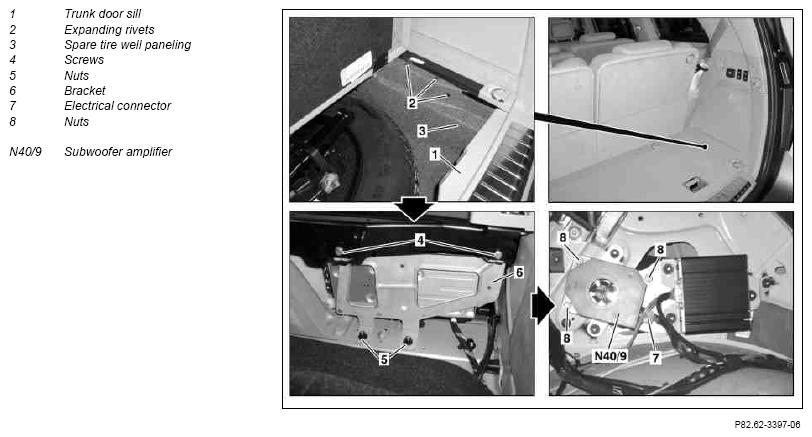 1 Trunk door sill
2 Expanding rivets
3 Spare tire well paneling
4 Screws
5 Nuts
6 Bracket
7 Electrical connector
8 Nuts

N40/9 Subwoofer amplifier

2
3
1
4
6
5
8
8
8
N40/9
7

P82.62-3397-06