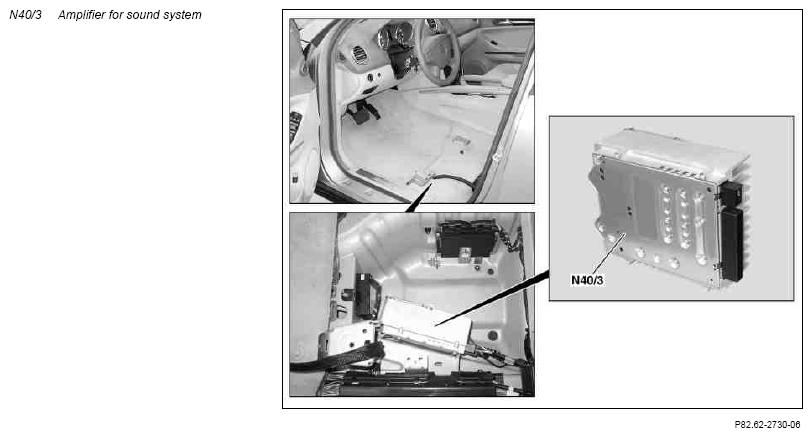 N40/3 Amplifier for sound system

N40/3

P82.62-2730-06