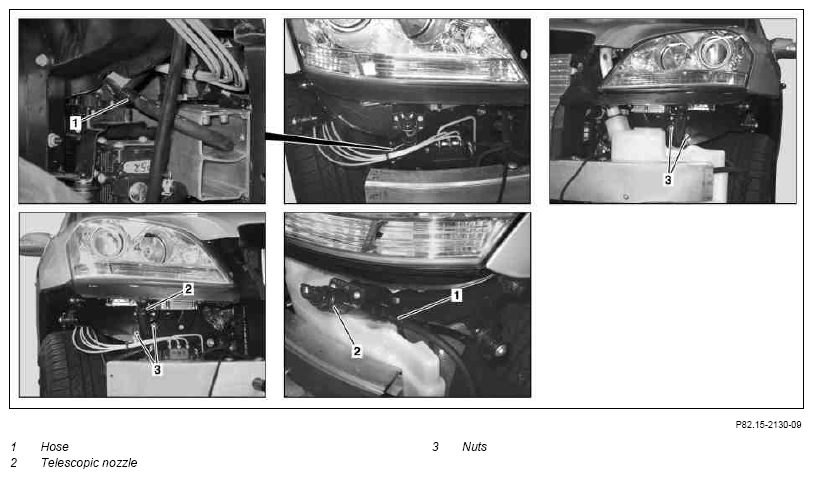 1

3

2

3

1

2

P82.15-2130-09

1 Hose
2 Telescopic nozzle

3 Nuts