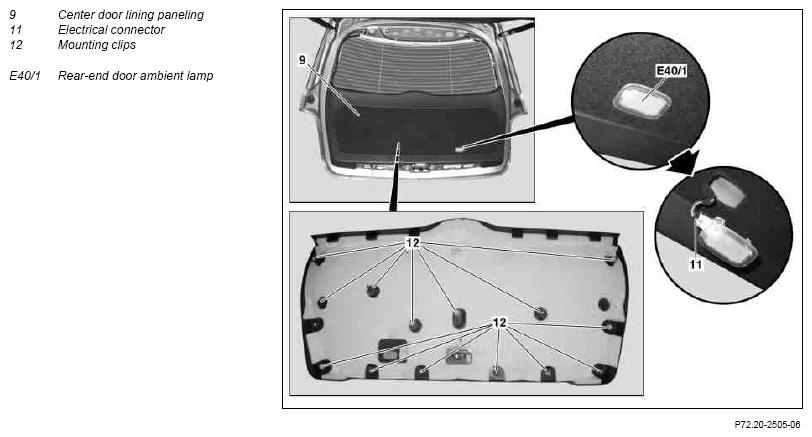 9 Center door lining paneling
11 Electrical connector
12 Mounting clips

E40/1 Rear-end door ambient lamp

9

E40/1

11

12

12

P72.20-2505-06