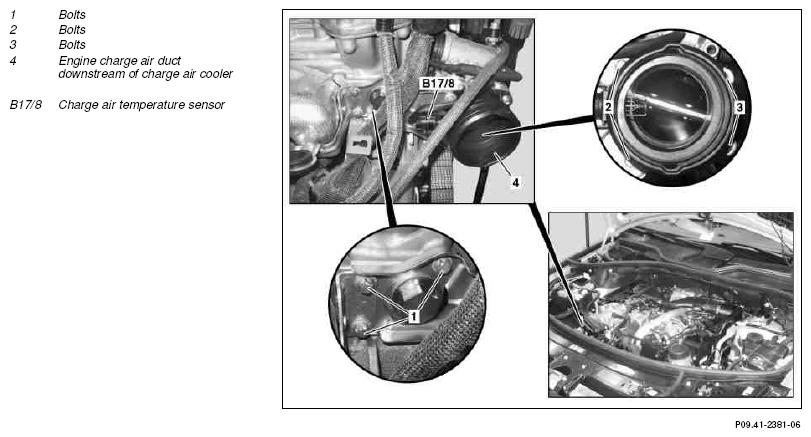 1 Bolts
2 Bolts
3 Bolts
4 Engine charge air duct downstream of charge air cooler

B17/8 Charge air temperature sensor

B17/8

4

2

3

1

P09.41-2381-06