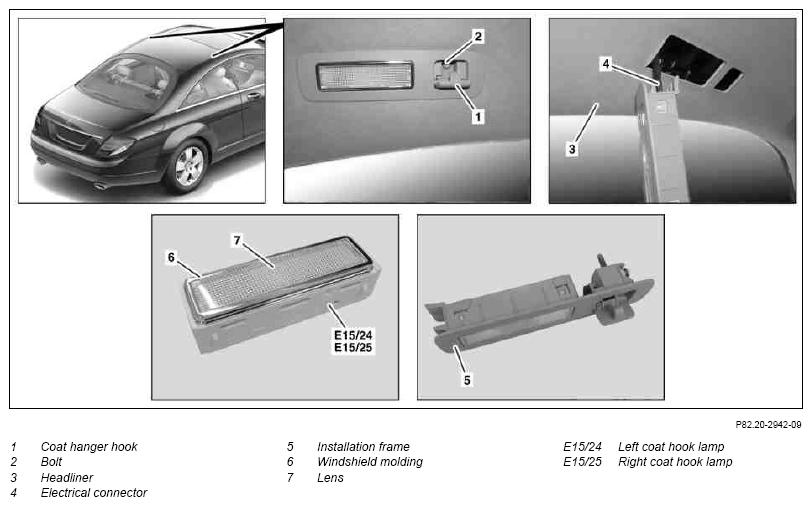 2

1

4

3

7

6

E15/24
E15/25

5

P82.20-2942-09

1 Coat hanger hook
2 Bolt
3 Headliner
4 Electrical connector

5 Installation frame
6 Windshield molding
7 Lens

E15/24 Left coat hook lamp
E15/25 Right coat hook lamp