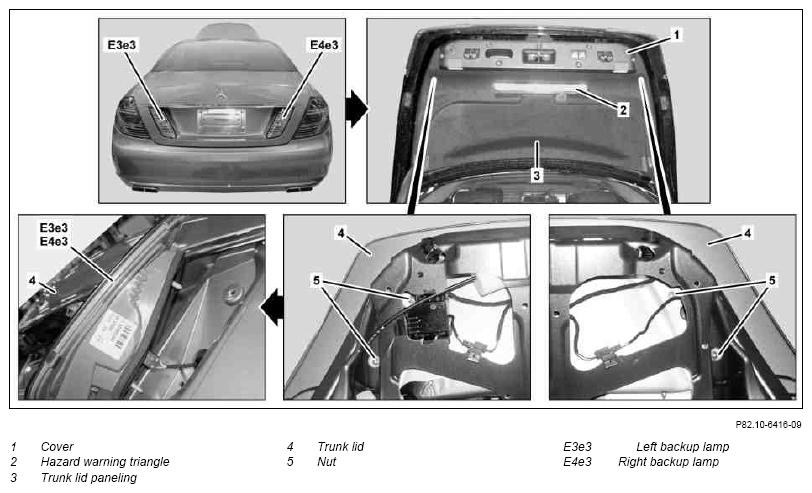 E3e3
E4e3
1
2
3
E3e3
E4e3
4
4
5
4
5

P82.10-6416-09

1 Cover
2 Hazard warning triangle
3 Trunk lid paneling

4 Trunk lid
5 Nut

E3e3 Left backup lamp
E4e3 Right backup lamp