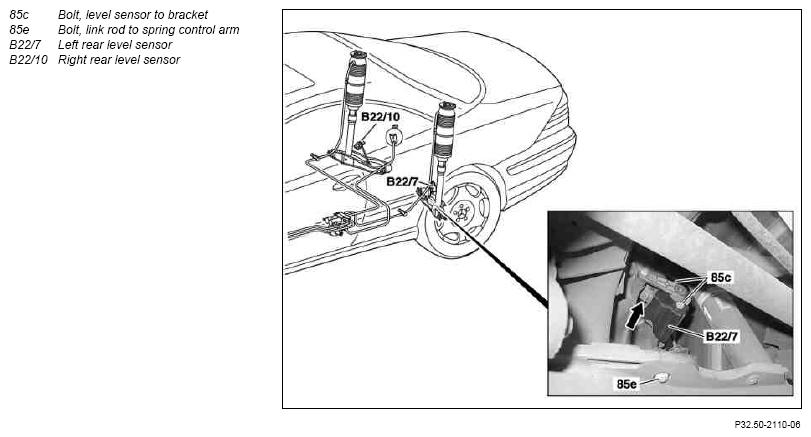 85c Bolt, level sensor to bracket
85e Bolt, link rod to spring control arm
B22/7 Left rear level sensor
B22/10 Right rear level sensor

B22/10
B22/7
85c
B22/7
85e

P32.50-2110-06