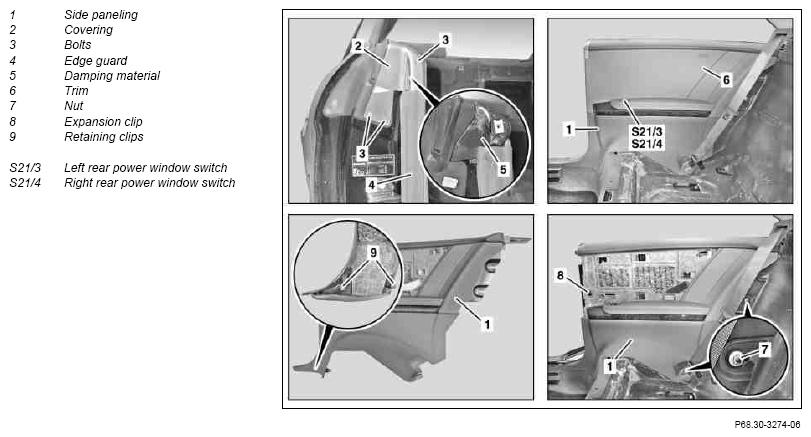 1 Side paneling
2 Covering
3 Bolts
4 Edge guard
5 Damping material
6 Trim
7 Nut
8 Expansion clip
9 Retaining clips

S21/3 Left rear power window switch
S21/4 Right rear power window switch

2
3
3
4
5
6
1
S21/3
S21/4
9
1
8
1
7

P68.30-3274-06