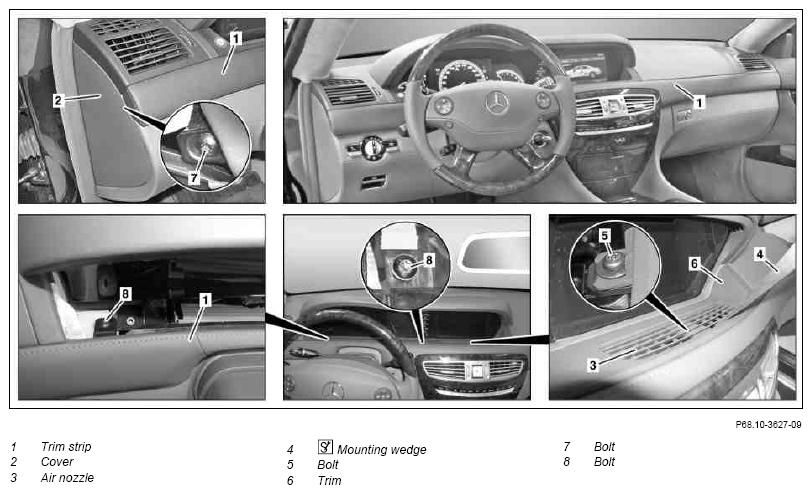 1
2
7
1
8
1
8
5
6
4
3

P68.10-3627-09

1 Trim strip
2 Cover
3 Air nozzle

4 Mounting wedge
5 Bolt
6 Trim

7 Bolt
8 Bolt