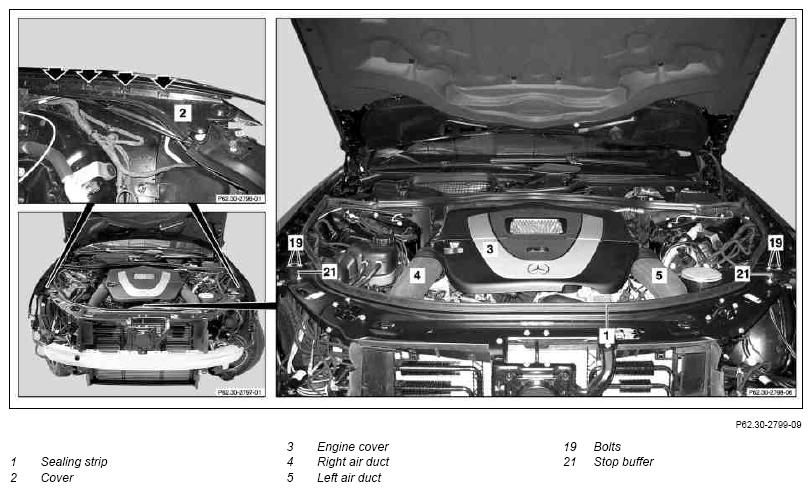 2

P62.30-2798-01

P62.30-2797-01

19
21
4
3
5
21
19
1

P62.30-2798-06

P62.30-2799-09

1 Sealing strip
2 Cover

3 Engine cover
4 Right air duct
5 Left air duct

19 Bolts
21 Stop buffer