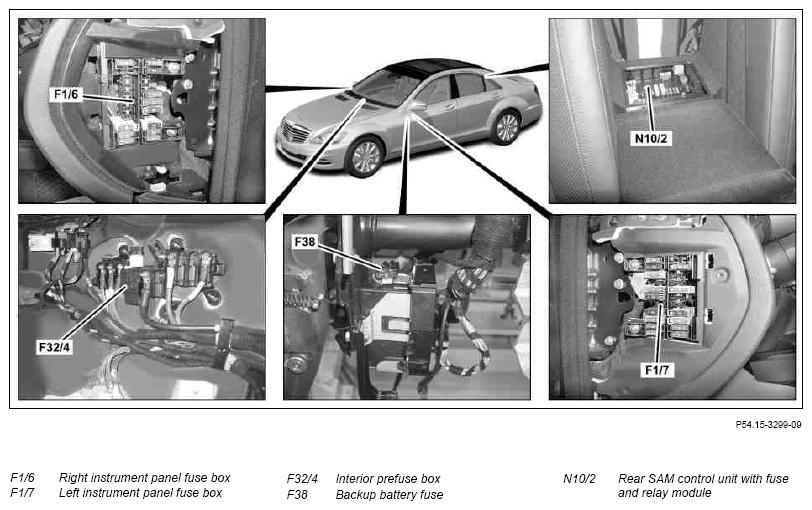 F1/6

N10/2

F32/4

F38

F1/7

P54.15-3299-09

F1/6 Right instrument panel fuse box
F1/7 Left instrument panel fuse box

F32/4 Interior prefuse box
F38 Backup battery fuse

N10/2 Rear SAM control unit with fuse and relay module