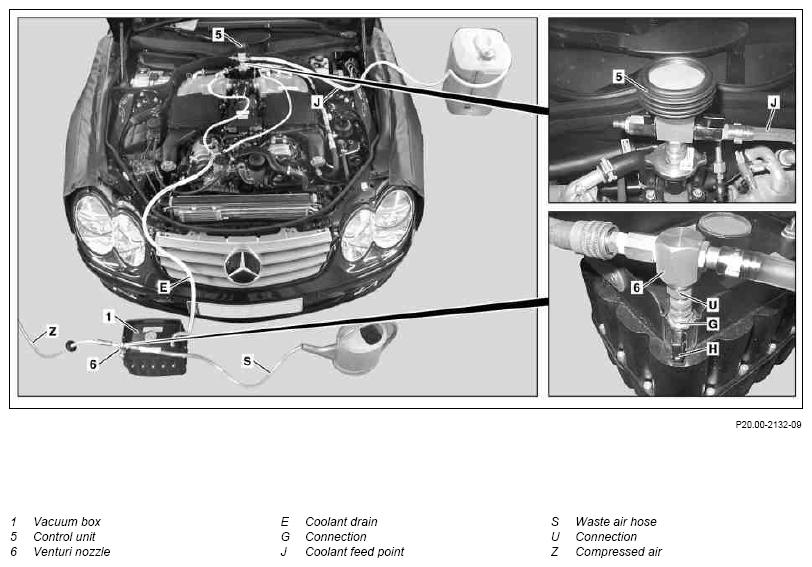 5
J
E
1
Z
6
S
5
J
6
U
G
H

P20.00-2132-09

1 Vacuum box
5 Control unit
6 Venturi nozzle

E Coolant drain
G Connection
J Coolant feed point

S Waste air hose
U Connection
Z Compressed air