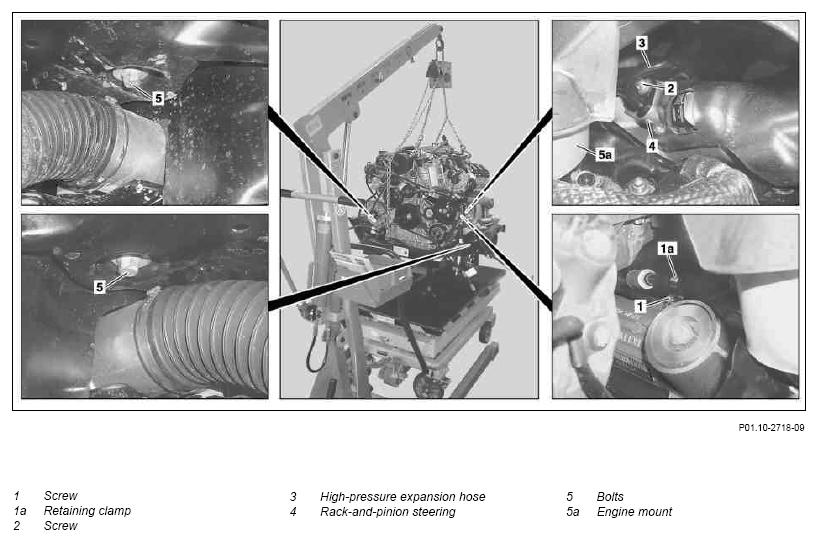 5

5

3

2

4

5a

1a

1

P01.10-2718-09

1 Screw
1a Retaining clamp
2 Screw

3 High-pressure expansion hose
4 Rack-and-pinion steering

5 Bolts
5a Engine mount