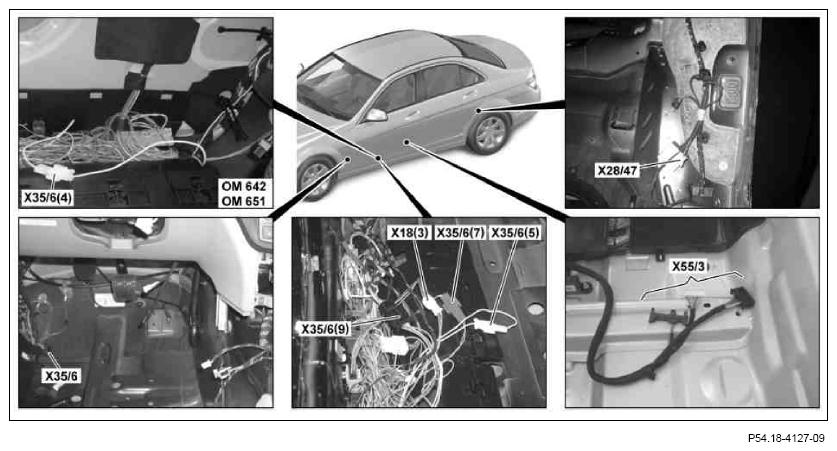 X35/6(4)

OM 642
OM 651

X28/47

X35/6

X18(3) X35/6(7) X35/6(5)

X35/6(9)

X55/3

P54.18-4127-09