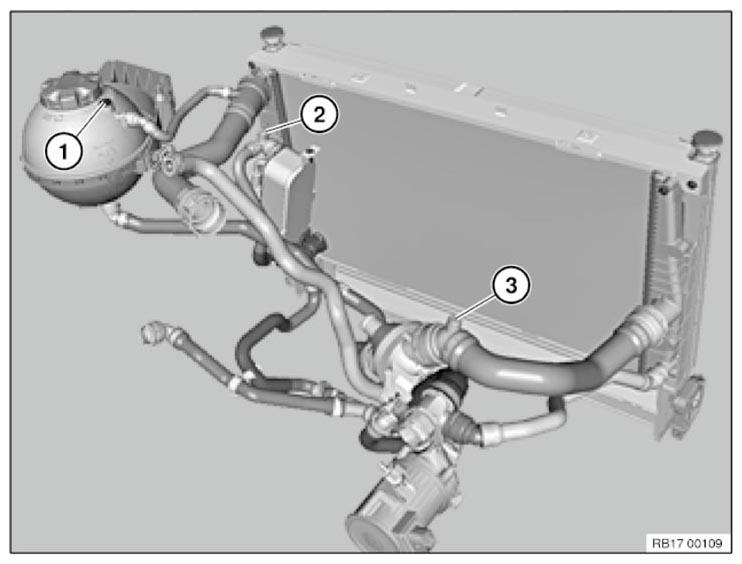 1
2
3
RB17 00109