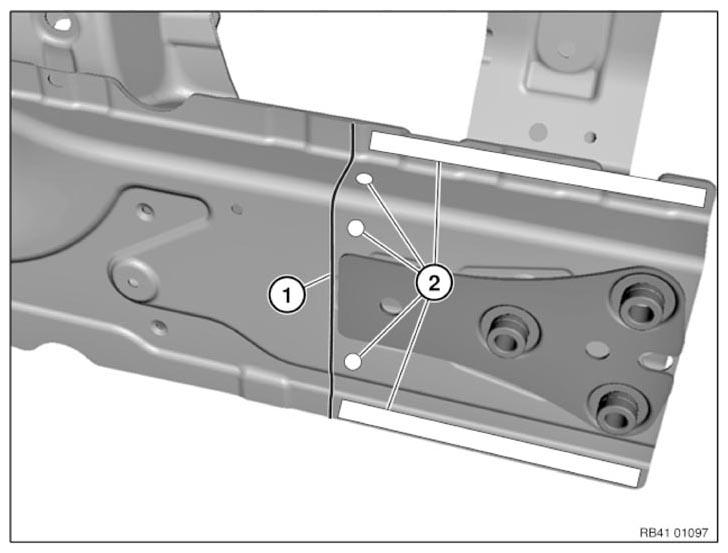 1
2
RB41 01097