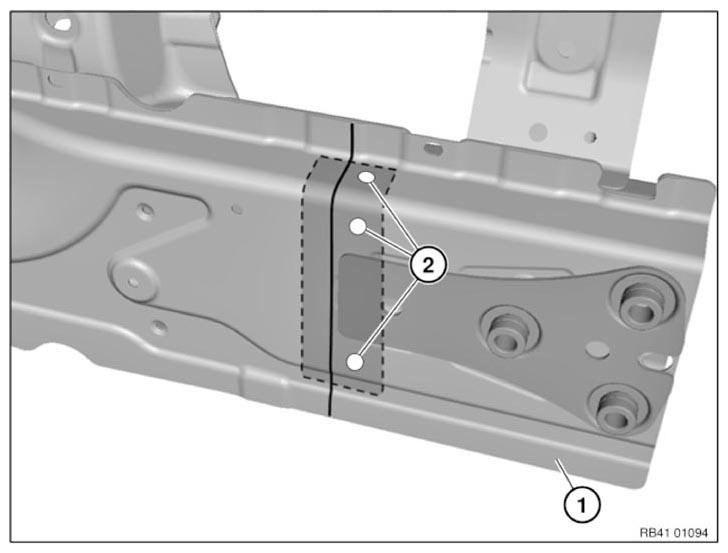 2
1
RB41 01094