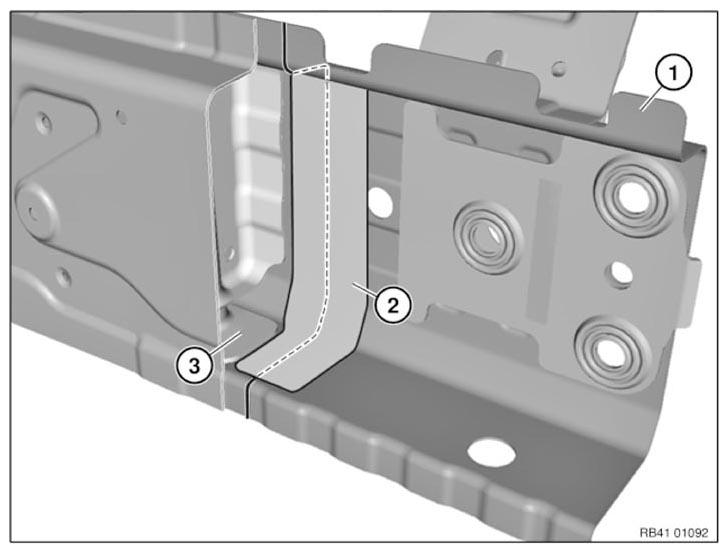 1
2
3
RB41 01092