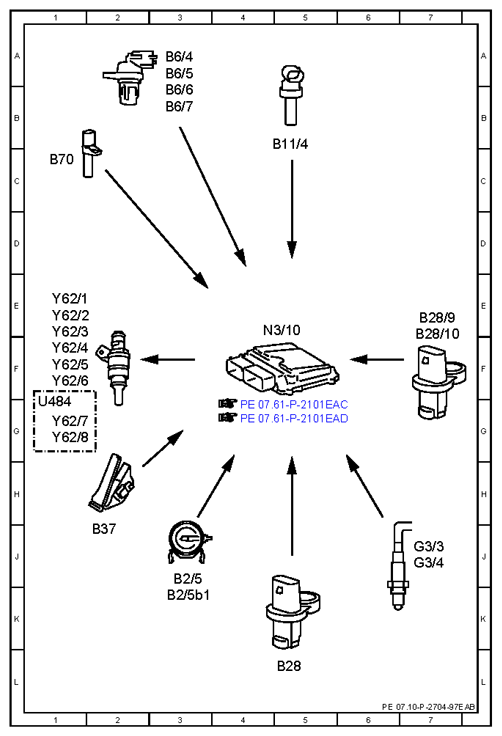 1 2 3 4 5 6 7

A
B
C
D
E
F
G
H
J
K
L

B6/4
B6/5
B6/6
B6/7

B11/4

B70

Y62/1
Y62/2
Y62/3
Y62/4
Y62/5
Y62/6

U484
Y62/7
Y62/8

N3/10

PE 07.61-P-2101EAC
PE 07.61-P-2101EAD

B28/9
B28/10

B37

B2/5
B2/5b1

B28

G3/3
G3/4

PE 07.10-P-2704-97E AB

1 2 3 4 5 6 7