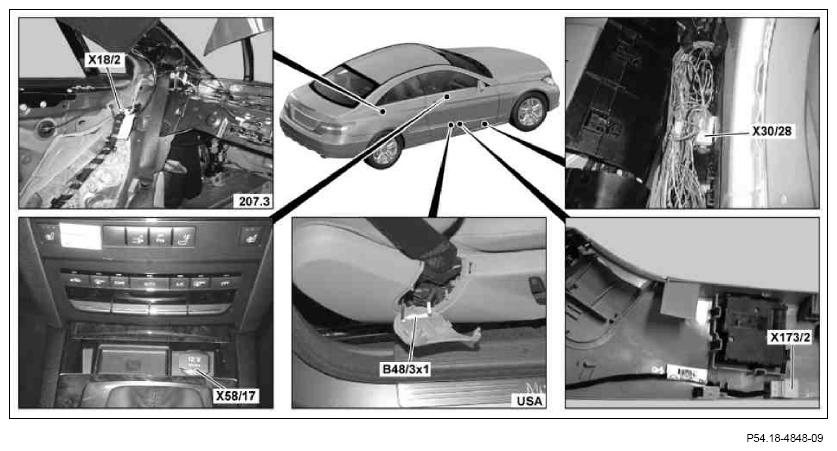 X18/2

207.3

X30/28

X58/17

B48/3x1

USA

X173/2

P54.18-4848-09