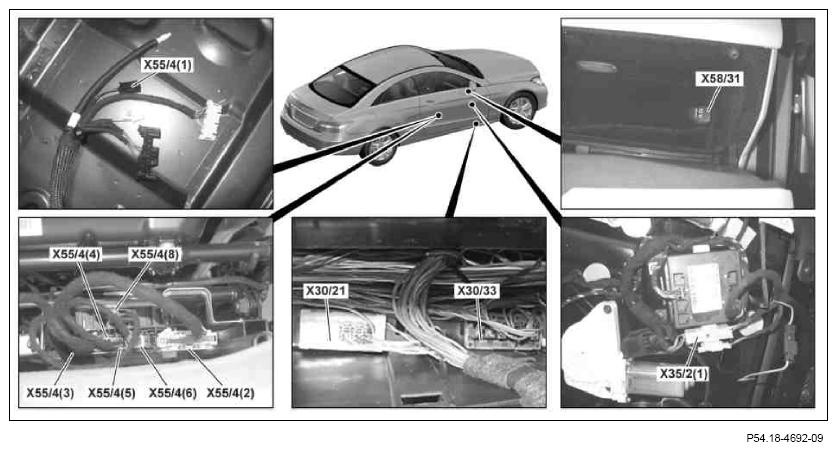 X55/4(1)

X58/31

X55/4(4)
X55/4(8)
X55/4(3)
X55/4(5)
X55/4(6)
X55/4(2)

X30/21
X30/33

X35/2(1)

P54.18-4692-09