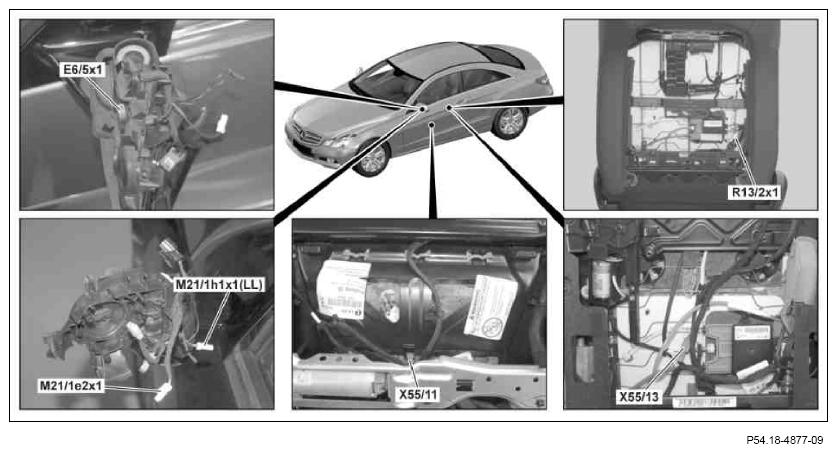 E6/5x1

R13/2x1

M21/1h1x1(LL)

M21/1e2x1

X55/11

X55/13

P54.18-4877-09