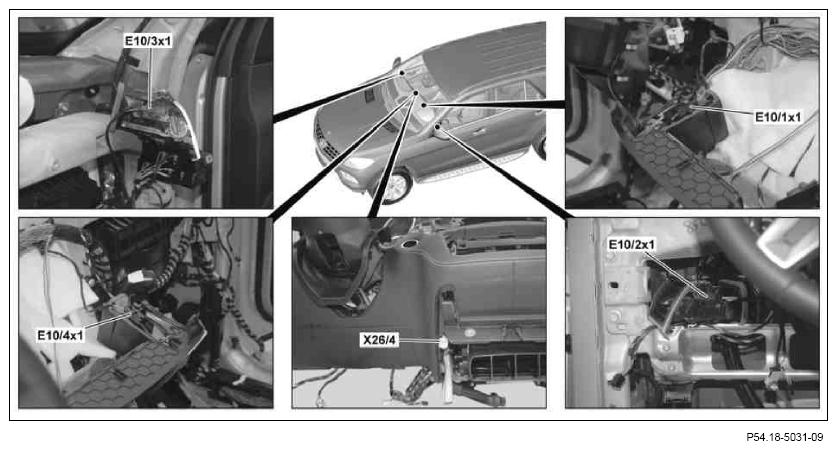 E10/3x1

E10/1x1

E10/4x1

X26/4

E10/2x1

P54.18-5031-09