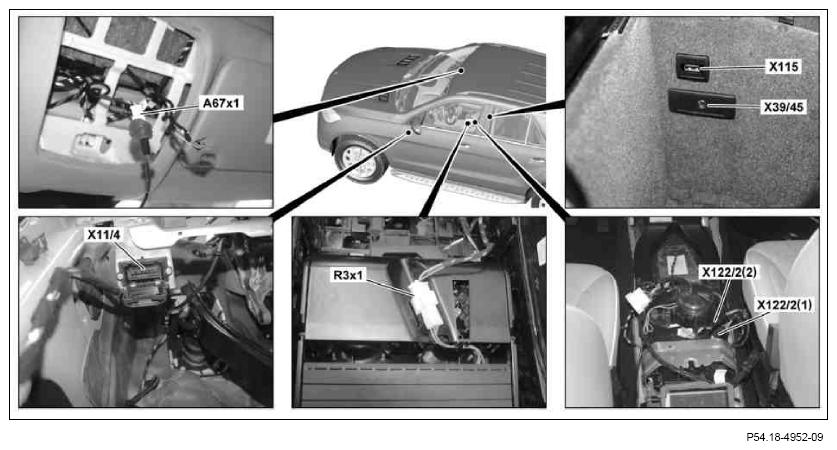 A67x1

X115

X39/45

X11/4

R3x1

X122/2(2)

X122/2(1)

P54.18-4952-09