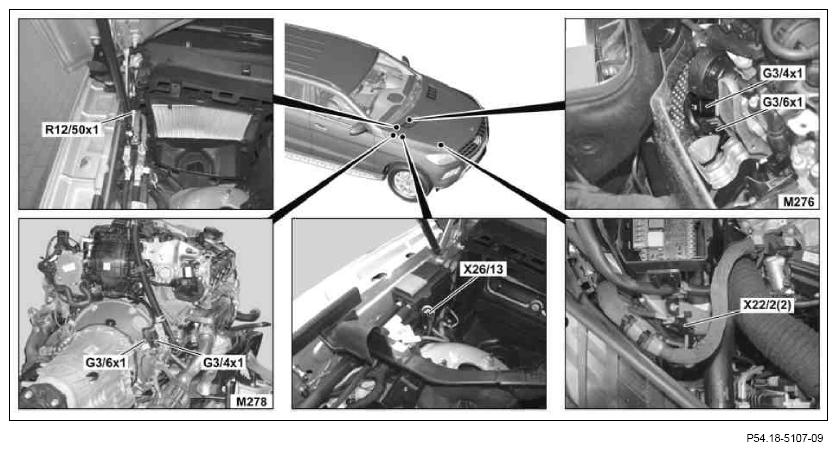 R12/50x1

G3/4x1

G3/6x1

M276

G3/6x1

G3/4x1

M278

X26/13

X22/2(2)

P54.18-5107-09