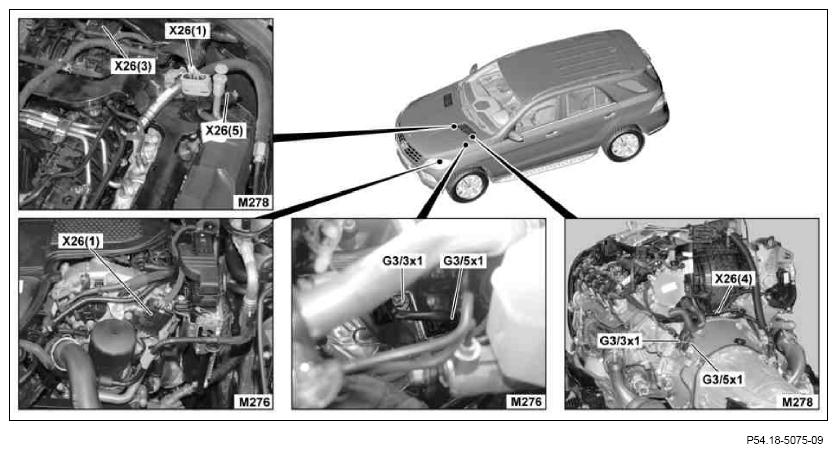 X26(1)
X26(3)
X26(5)
M278

X26(1)
M276

G3/3x1
G3/5x1
M276

X26(4)
G3/3x1
G3/5x1
M278

P54.18-5075-09